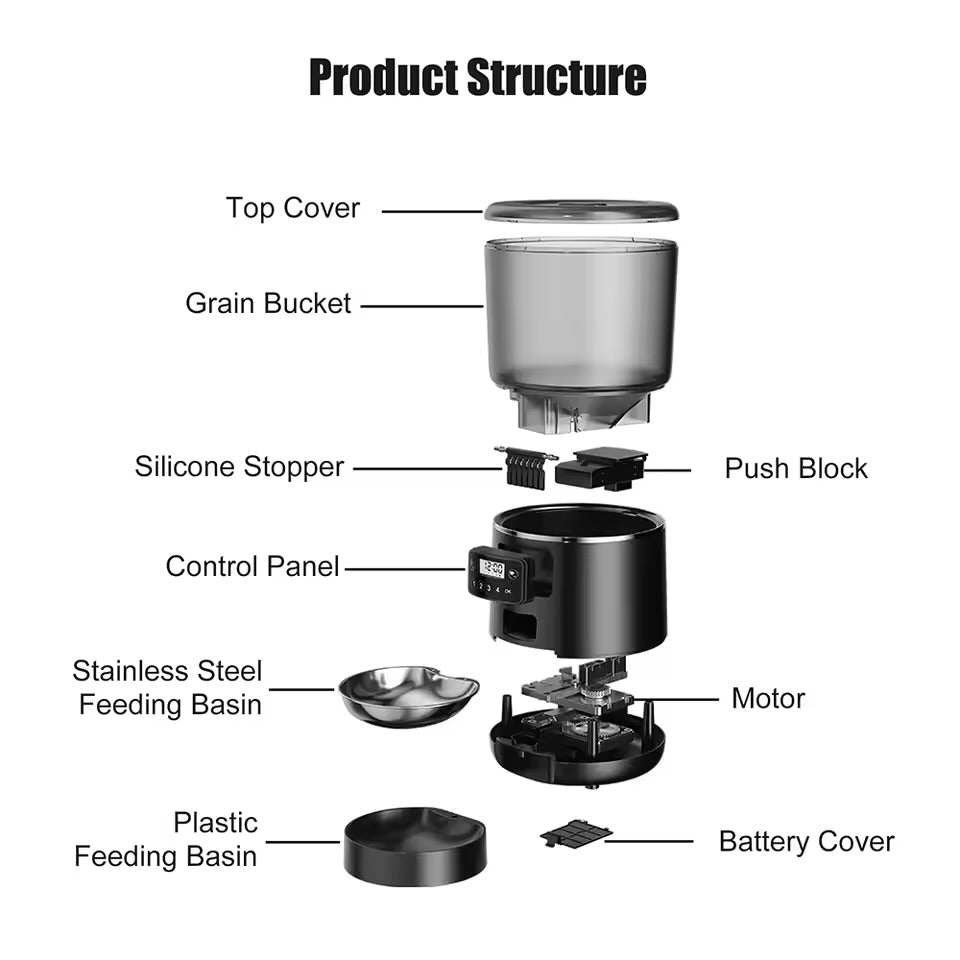 Product Structure

Top Cover

Grain Bucket

Silicone Stopper

Push Block

Control Panel

12:00

1 2 3 4 OK

Stainless Steel Feeding Basin

Motor

Plastic Feeding Basin

Battery Cover